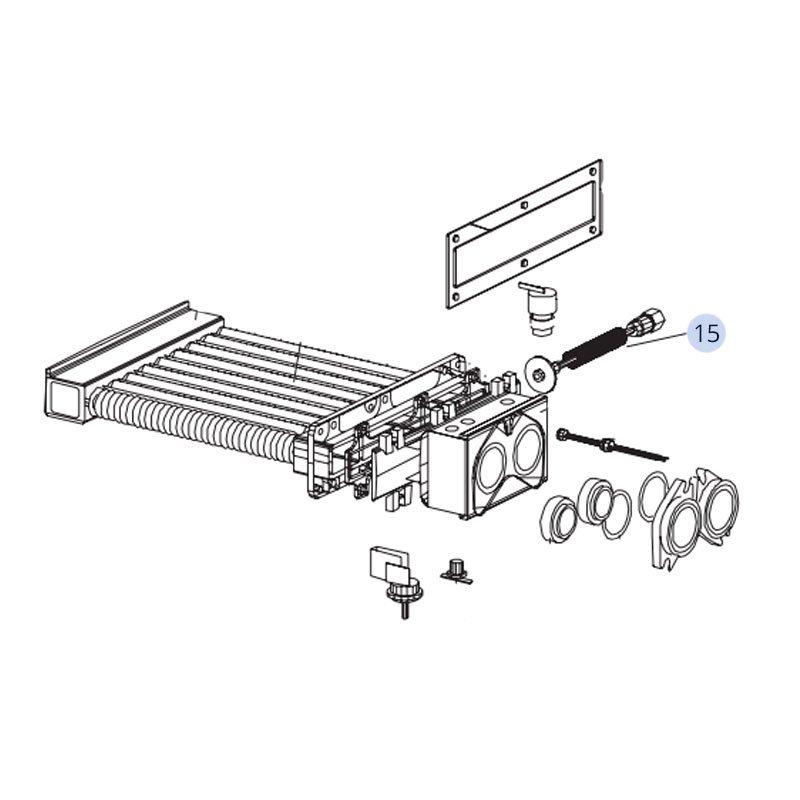 15